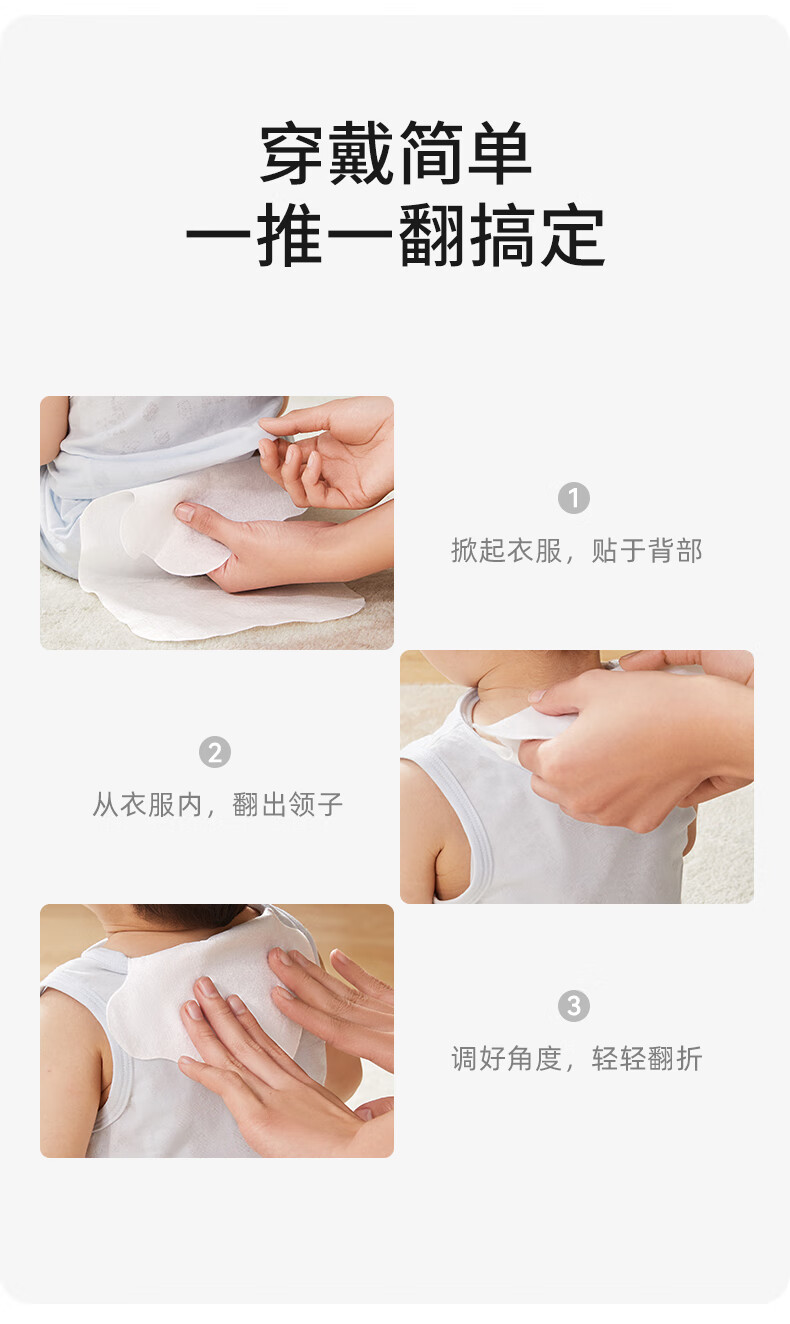 穿戴简单
一推一翻搞定

1
掀起衣服，贴于背部

2
从衣服内，翻出领子

3
调好角度，轻轻翻折