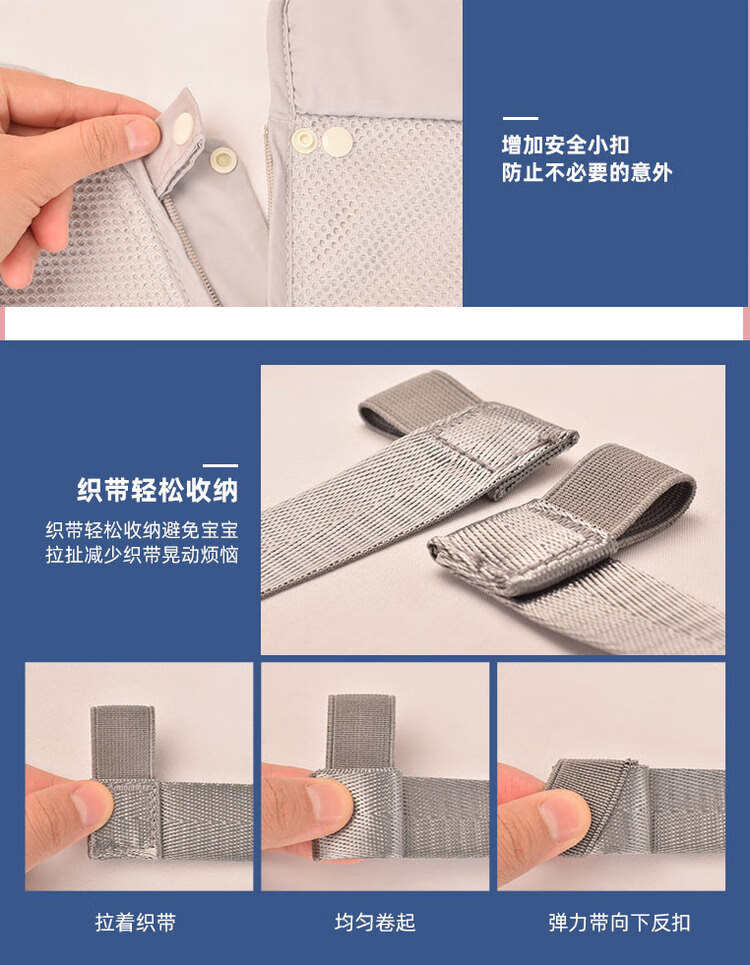 增加安全小扣
防止不必要的意外

织带轻松收纳

织带轻松收纳避免宝宝拉扯减少织带晃动烦恼

拉着织带

均匀卷起

弹力带向下反扣